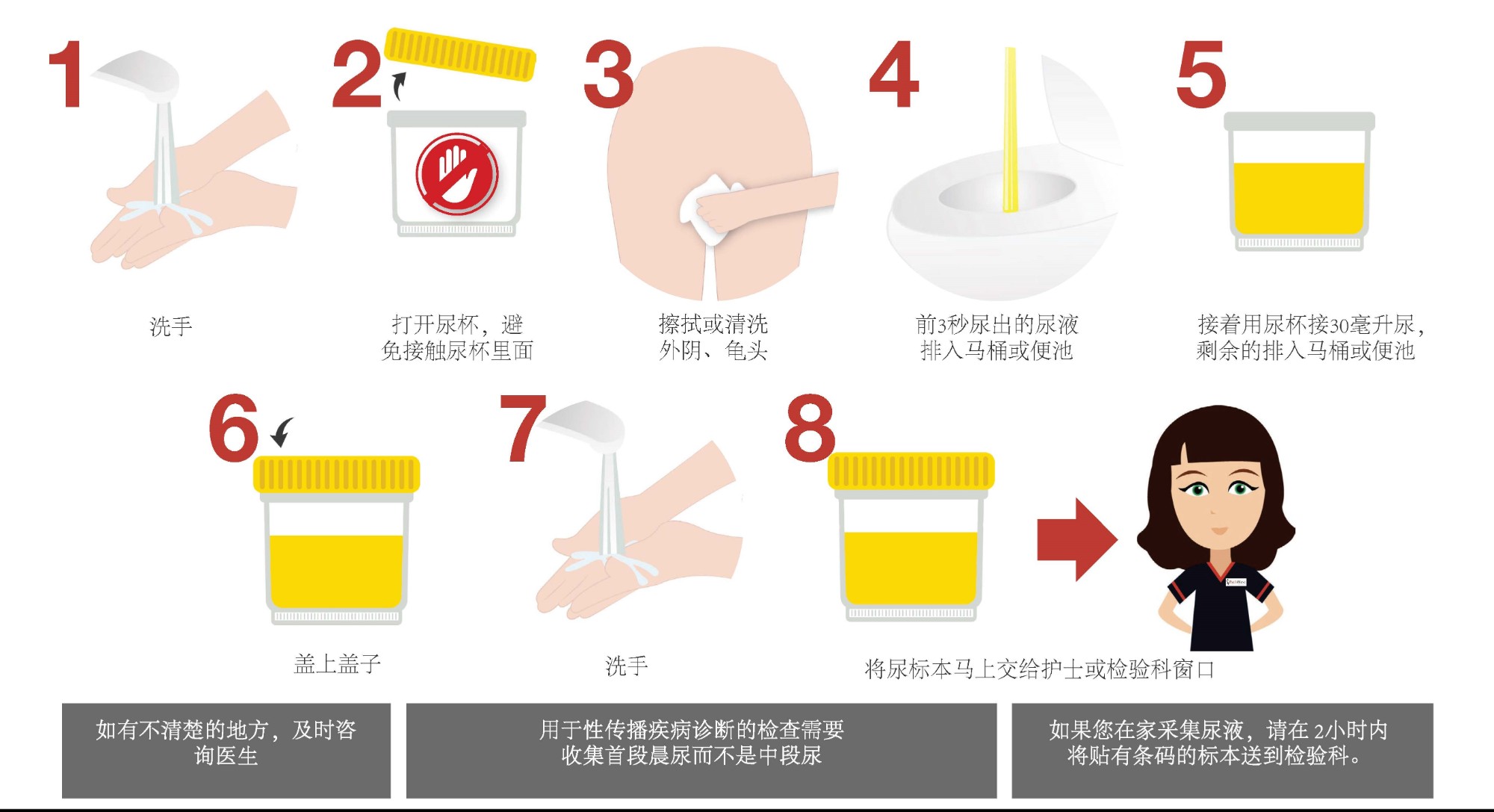 1

洗手

2

打开尿杯，避免接触尿杯里面

3

擦拭或清洗外阴、龟头

4

前3秒尿出的尿液排入马桶或便池

5

接着用尿杯接30毫升尿，剩余的排入马桶或便池

6

盖上盖子

7

洗手

8

将尿标本马上交给护士或检验科窗口

如有不清楚的地方，及时咨询医生

用于性传播疾病诊断的检查需要收集首段晨尿而不是中段尿

如果您在家采集尿液，请在 2小时内将贴有条码的标本送到检验科。